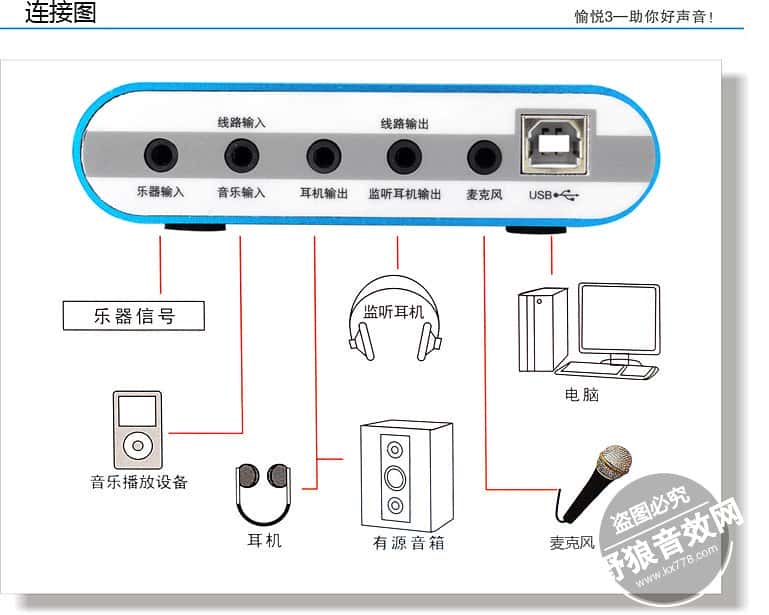 连接图

愉悦3—助你好声音！

线路输入

线路输出

乐器输入

音乐输入

耳机输出

监听耳机输出

麦克风

USB

乐器信号

监听耳机

电脑

音乐播放设备

耳机

有源音箱

麦克风

盗图必究

野狼音效网

www.kx778.com